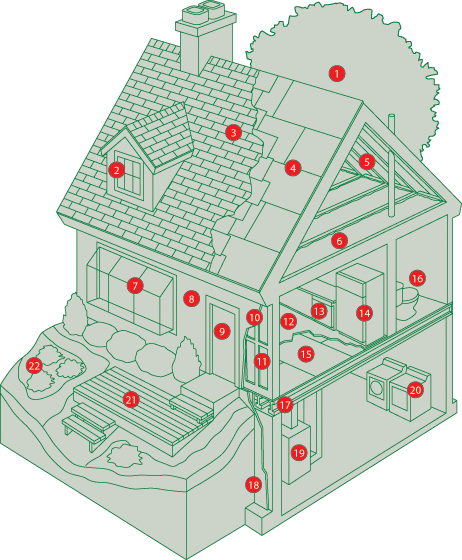 1
2
3
4
5
6
7
8
9
10
11
12
13
14
15
16
17
18
19
20
21
22